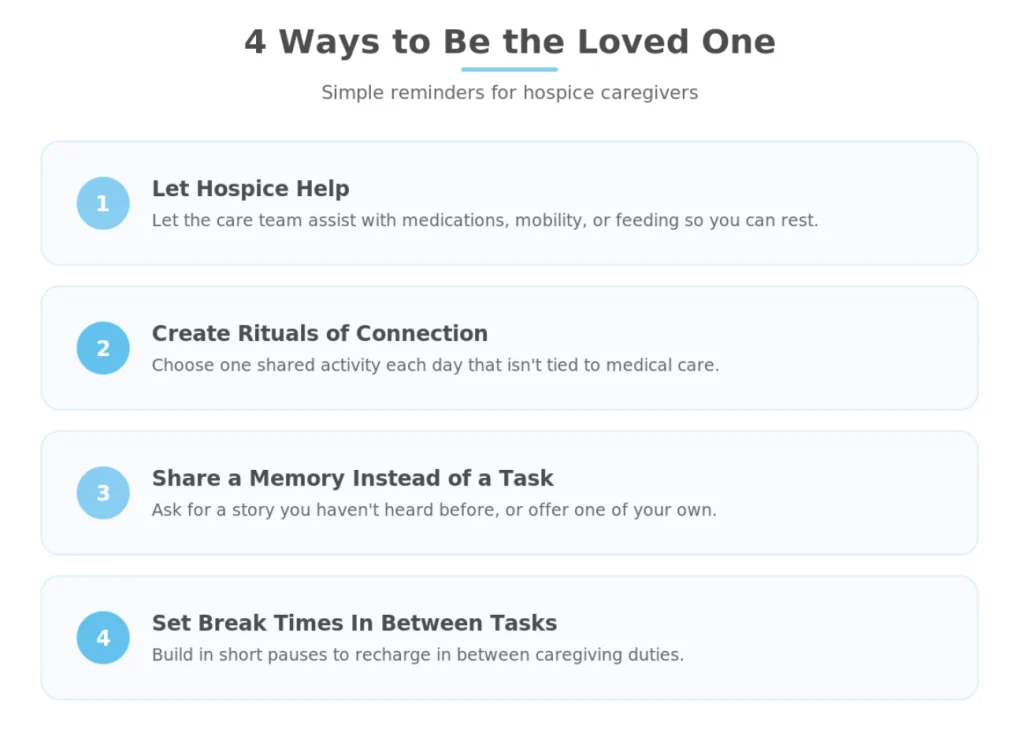 4 Ways to Be the Loved One

Simple reminders for hospice caregivers

1

Let Hospice Help

Let the care team assist with medications, mobility, or feeding so you can rest.

2

Create Rituals of Connection

Choose one shared activity each day that isn't tied to medical care.

3

Share a Memory Instead of a Task

Ask for a story you haven't heard before, or offer one of your own.

4

Set Break Times In Between Tasks

Build in short pauses to recharge in between caregiving duties.